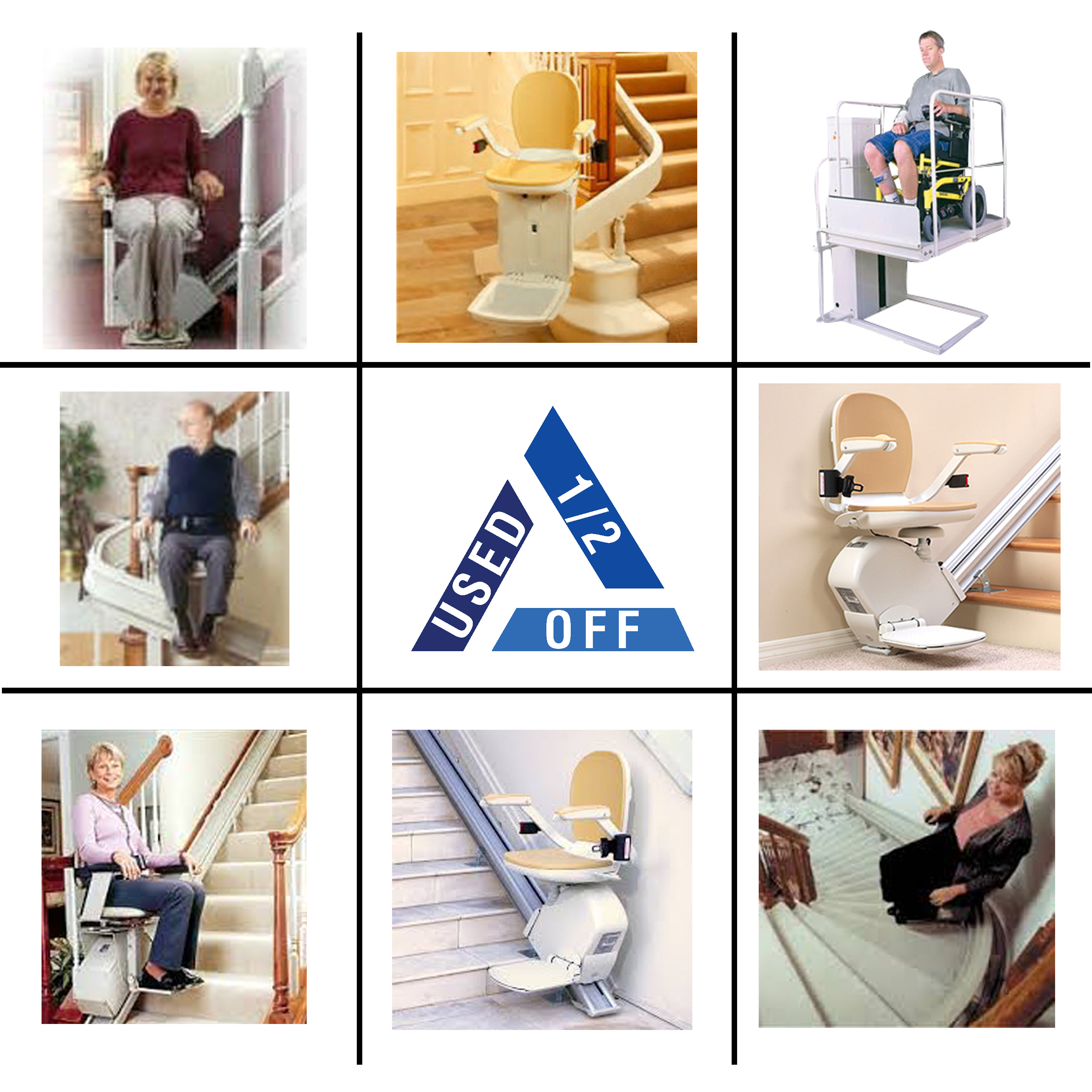 USED
1/2
OFF